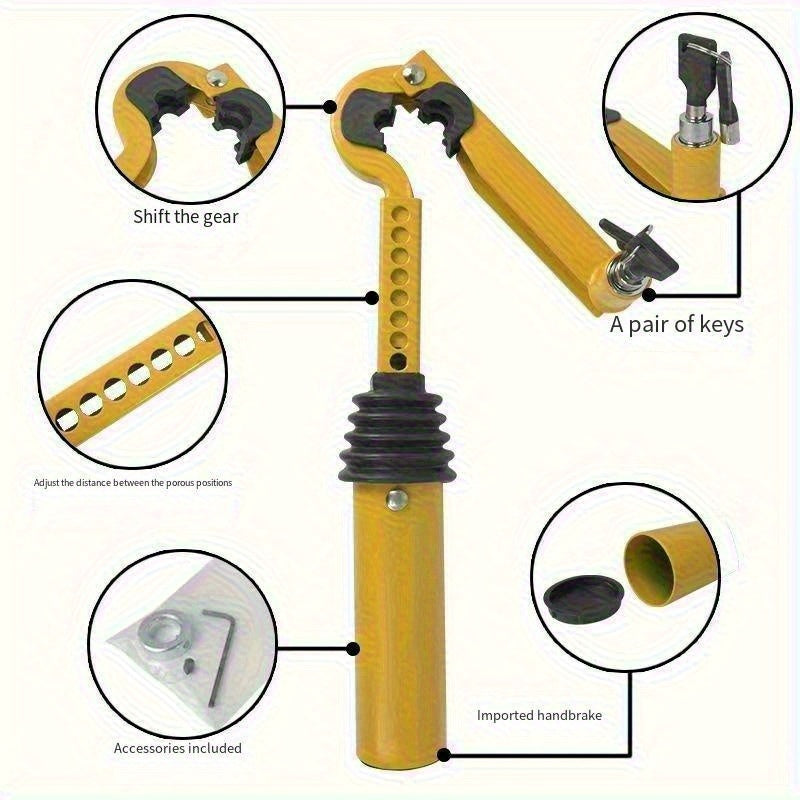 Shift the gear

A pair of keys

Adjust the distance between the porous positions

Imported handbrake

Accessories included