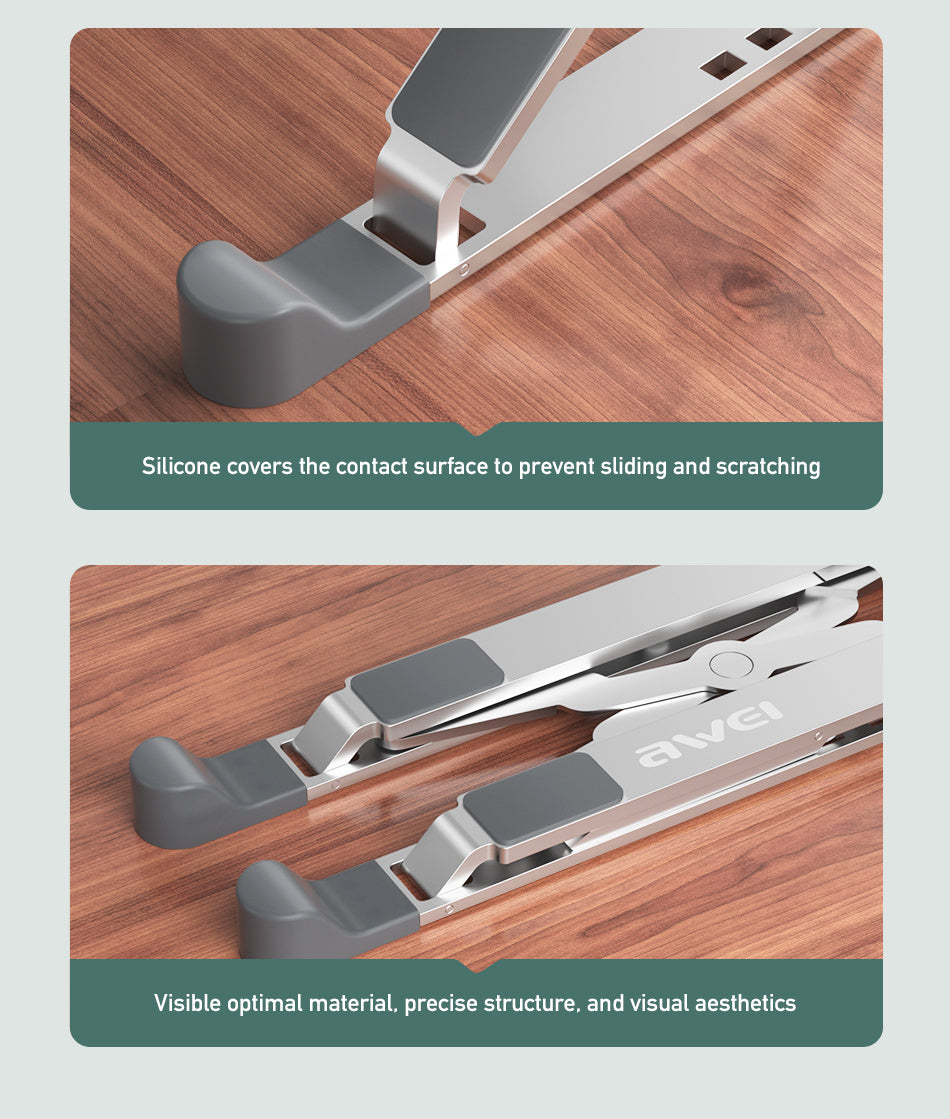 Silicone covers the contact surface to prevent sliding and scratching

awei

Visible optimal material, precise structure, and visual aesthetics