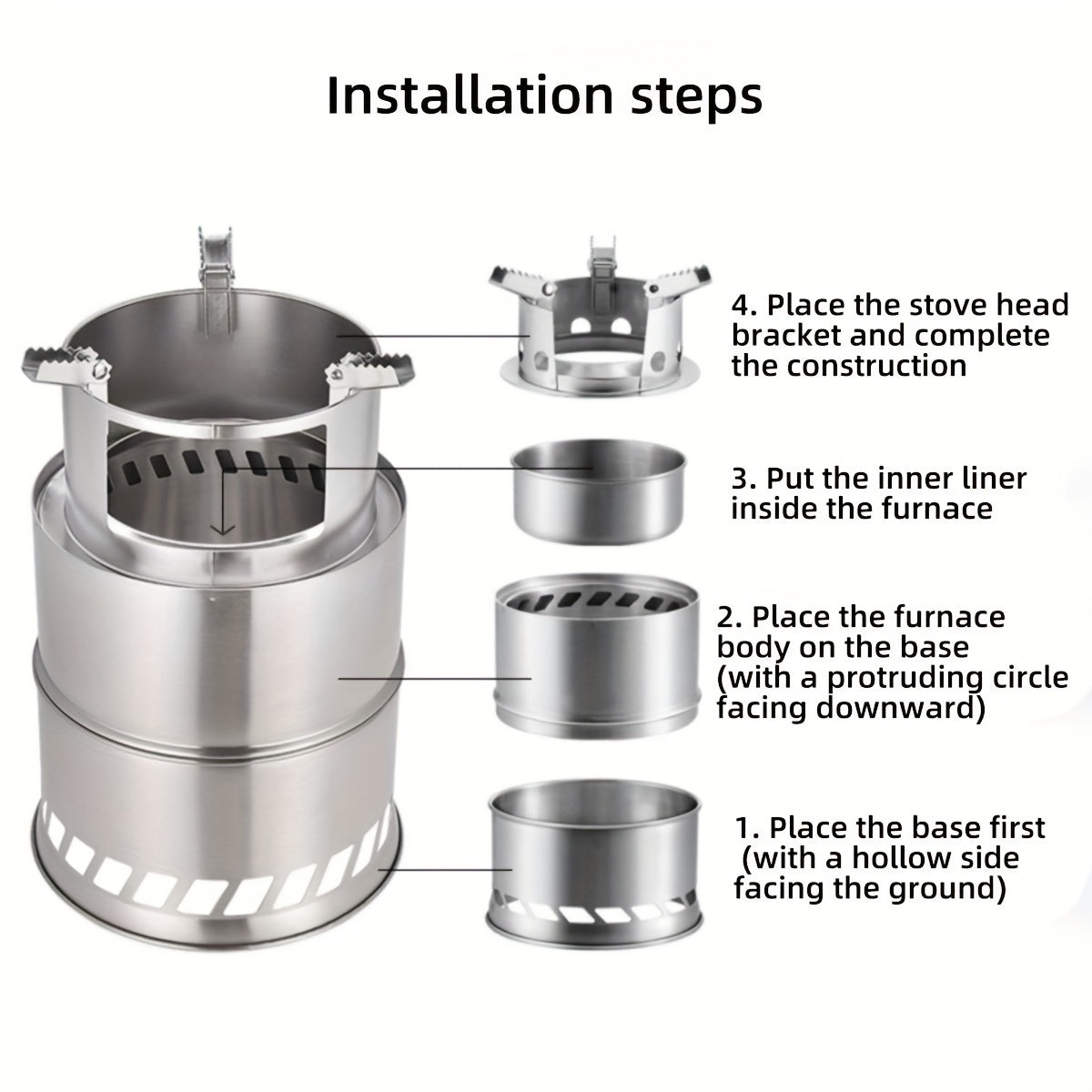 Installation steps

4. Place the stove head bracket and complete the construction

3. Put the inner liner inside the furnace

2. Place the furnace body on the base (with a protruding circle facing downward)

1. Place the base first (with a hollow side facing the ground)